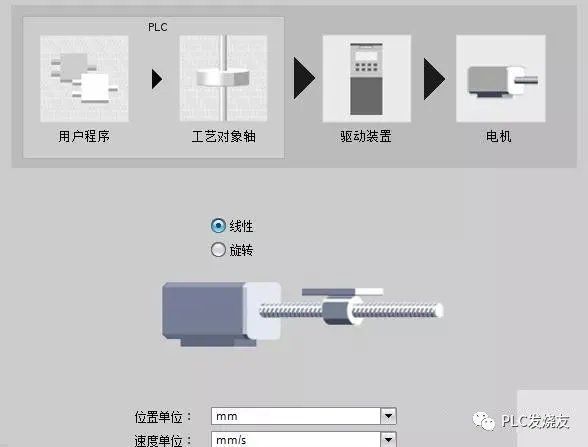 PLC

用户程序

工艺对象轴

驱动装置

电机

线性
旋转

位置单位： mm
速度单位： mm/s

PLC发烧友